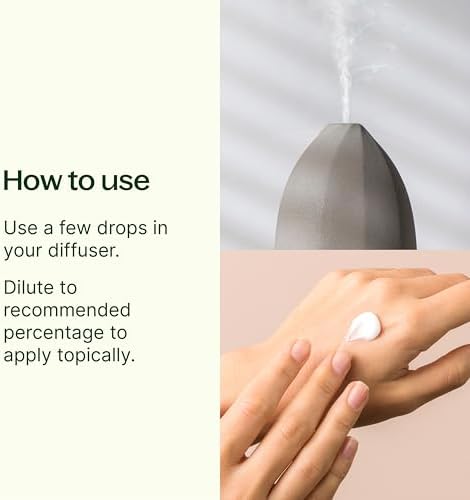 How to use

Use a few drops in your diffuser.

Dilute to recommended percentage to apply topically.